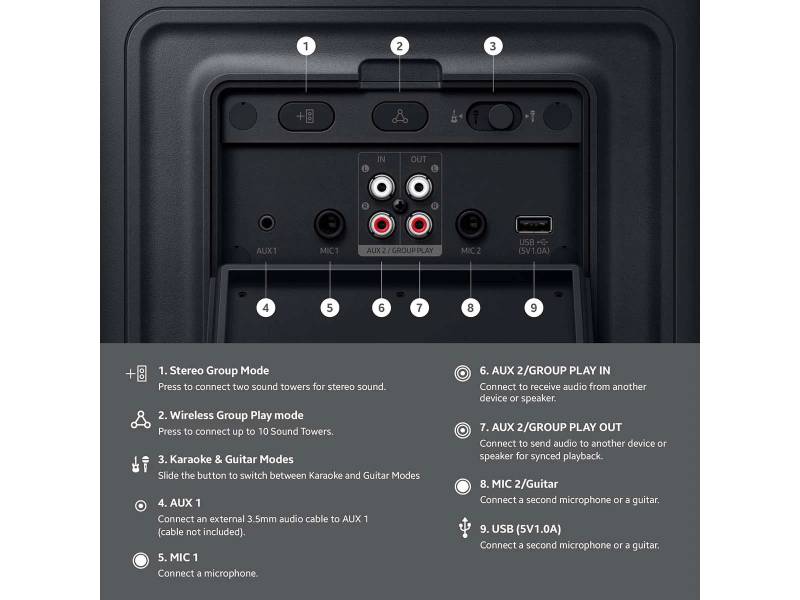 1 2 3

IN OUT

AUX 1 MIC 1 AUX 2 / GROUP PLAY MIC 2 USB (5V 1.0A)

4 5 6 7 8 9

1. Stereo Group Mode
Press to connect two sound towers for stereo sound.

2. Wireless Group Play mode
Press to connect up to 10 Sound Towers.

3. Karaoke & Guitar Modes
Slide the button to switch between Karaoke and Guitar Modes

4. AUX 1
Connect an external 3.5mm audio cable to AUX 1 (cable not included).

5. MIC 1
Connect a microphone.

6. AUX 2/GROUP PLAY IN
Connect to receive audio from another device or speaker.

7. AUX 2/GROUP PLAY OUT
Connect to send audio to another device or speaker for synced playback.

8. MIC 2/Guitar
Connect a second microphone or a guitar.

9. USB (5V1.0A)
Connect a second microphone or a guitar.